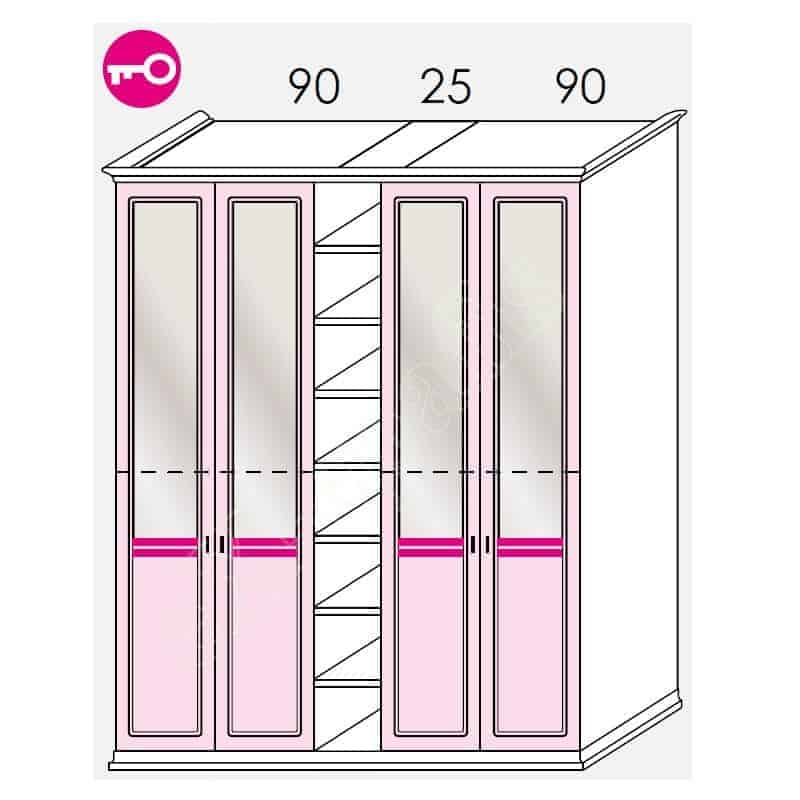 90 25 90