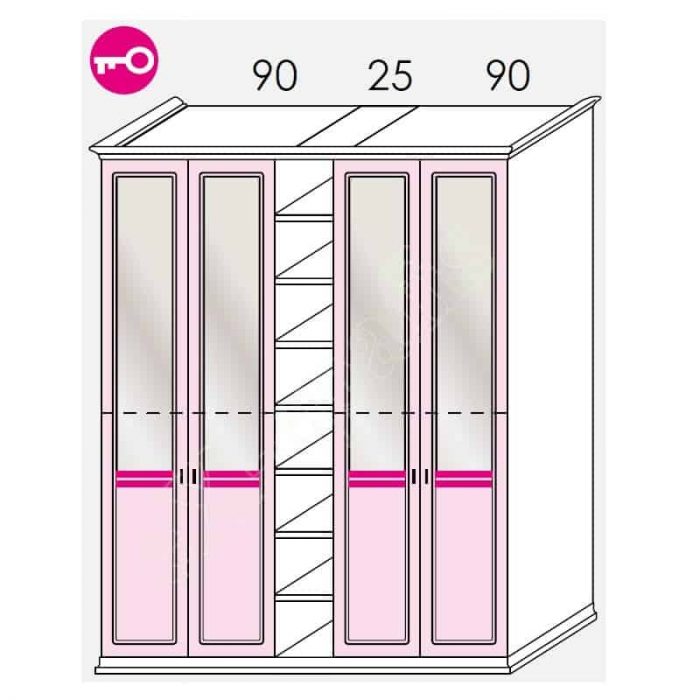 90 25 90