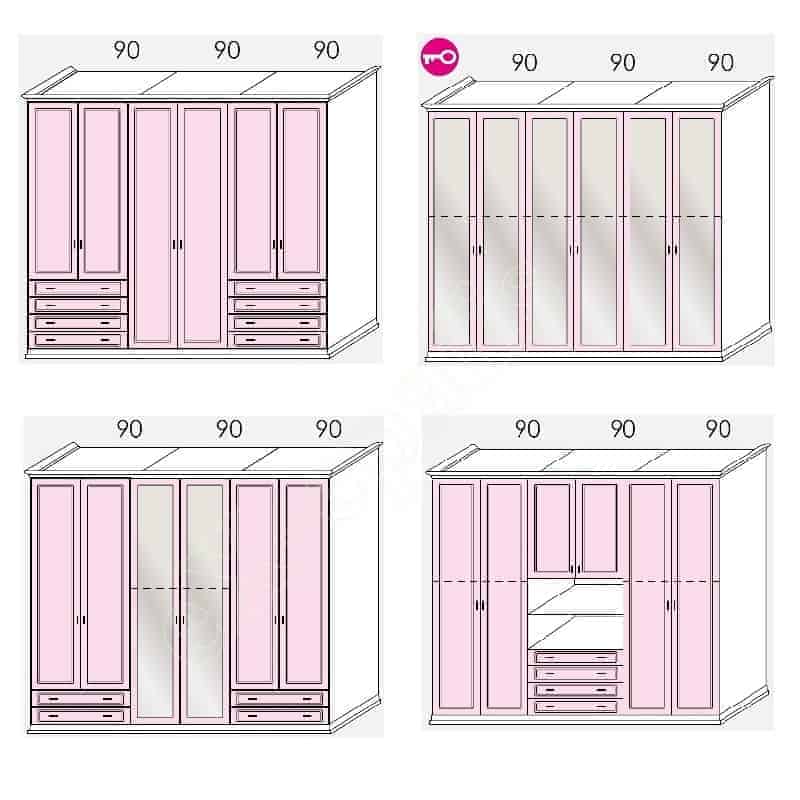 90 90 90

90 90 90

90 90 90

90 90 90