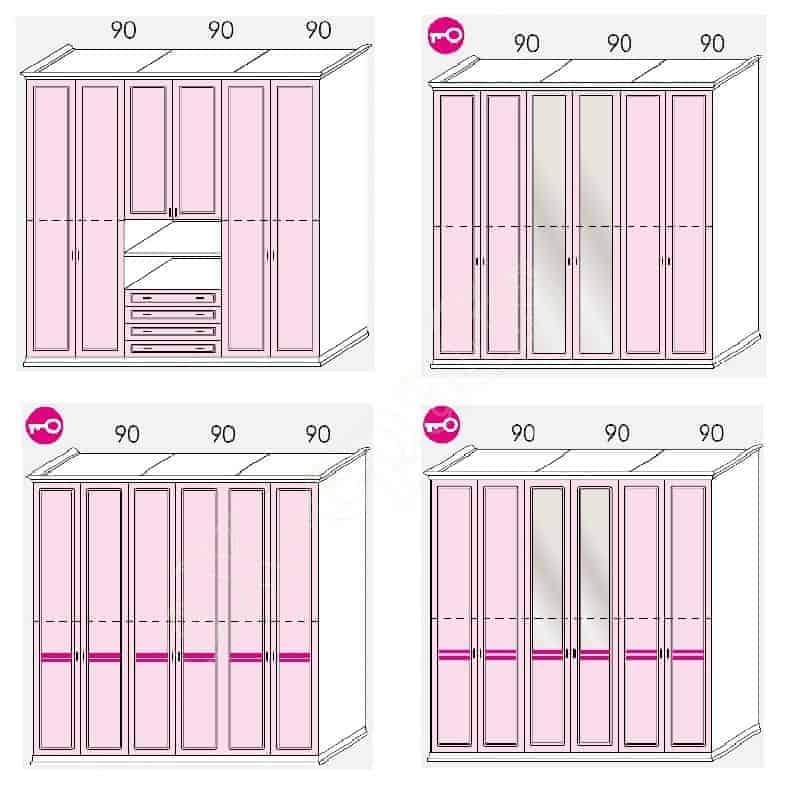 90 90 90

90 90 90

90 90 90

90 90 90