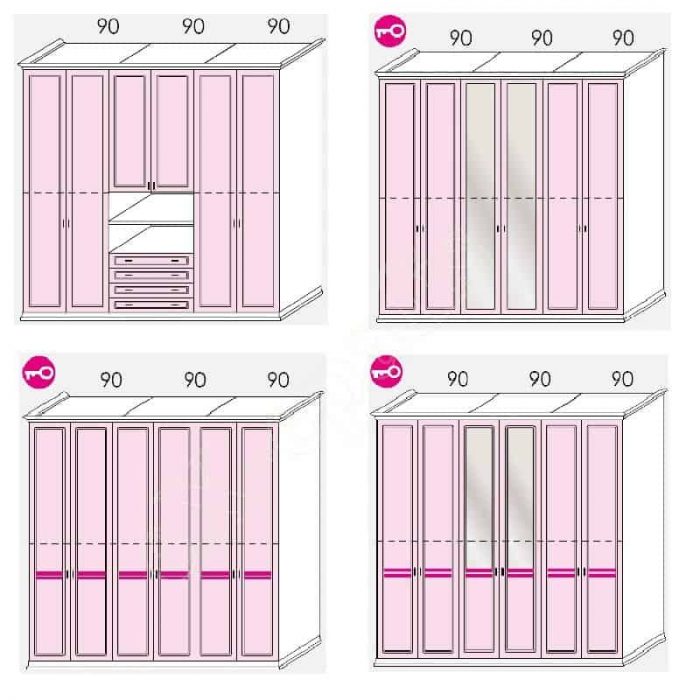 90 90 90

90 90 90

90 90 90

90 90 90