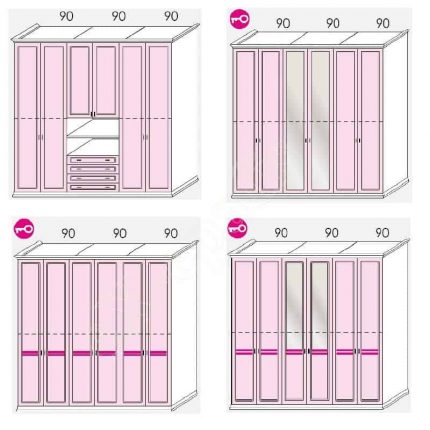 90 90 90

90 90 90

90 90 90

90 90 90