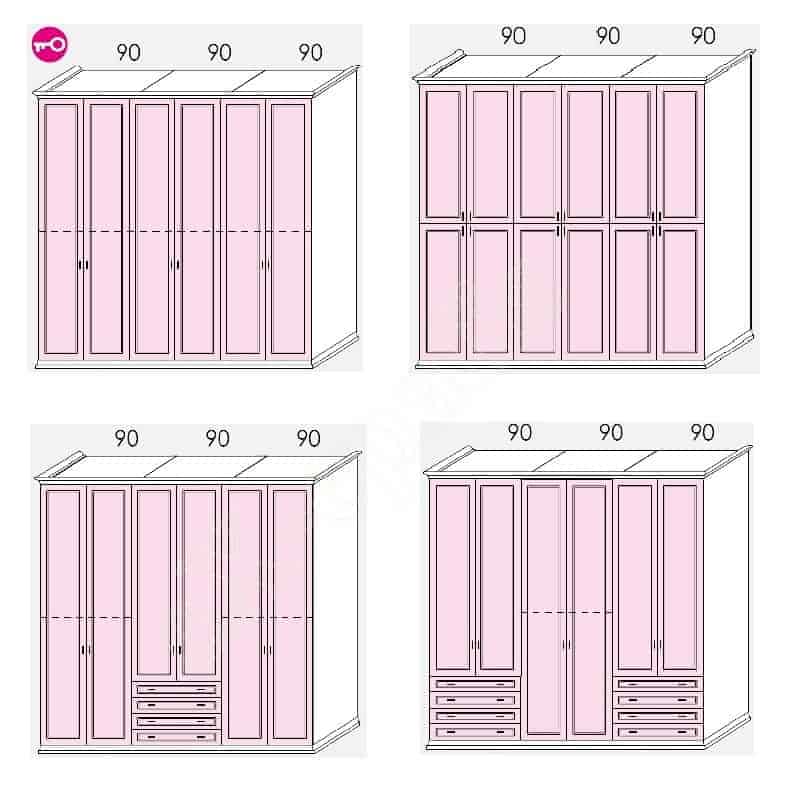 90 90 90

90 90 90

90 90 90

90 90 90