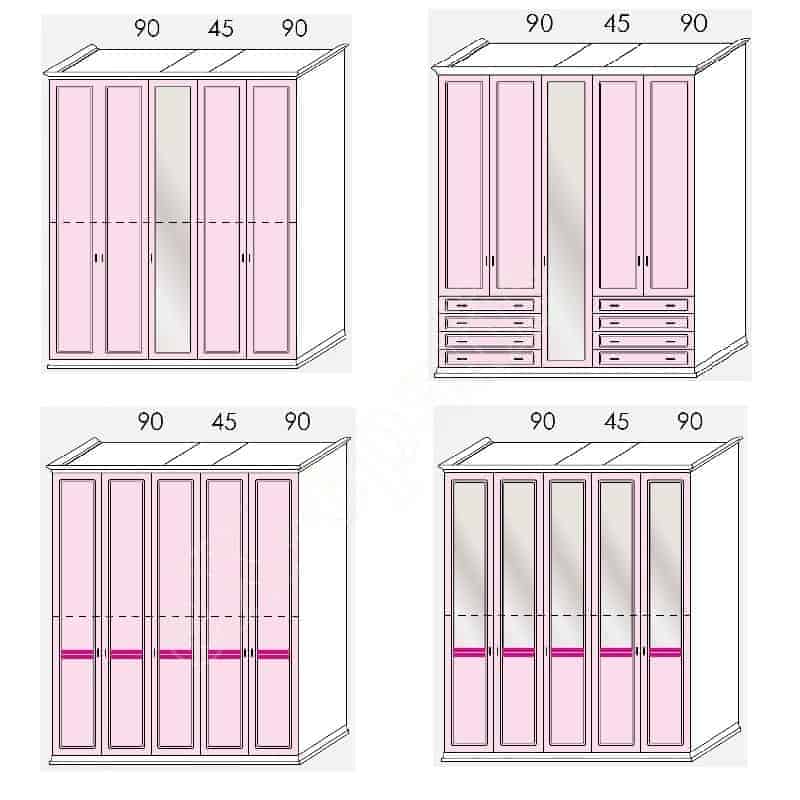 90 45 90

90 45 90

90 45 90

90 45 90