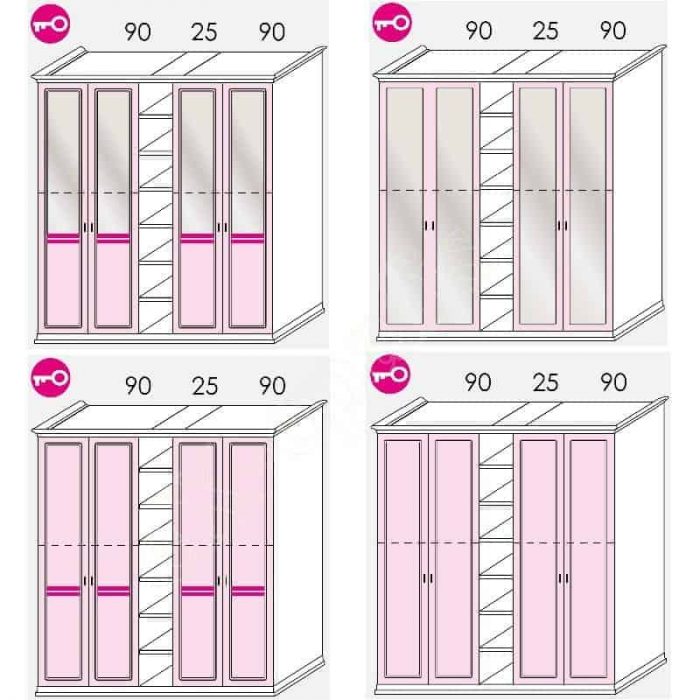 90 25 90

90 25 90

90 25 90

90 25 90