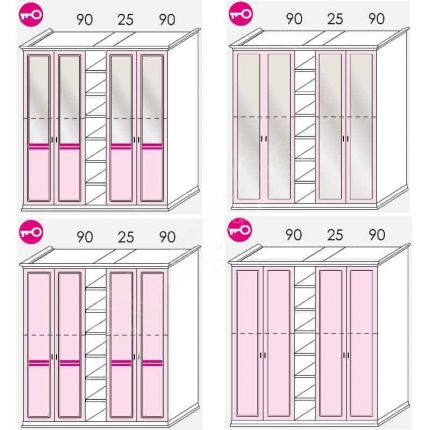 90 25 90

90 25 90

90 25 90

90 25 90