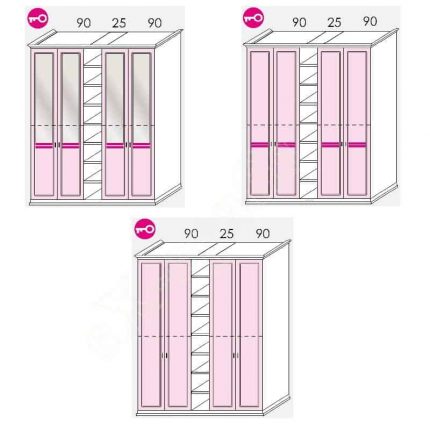 90 25 90

90 25 90

90 25 90