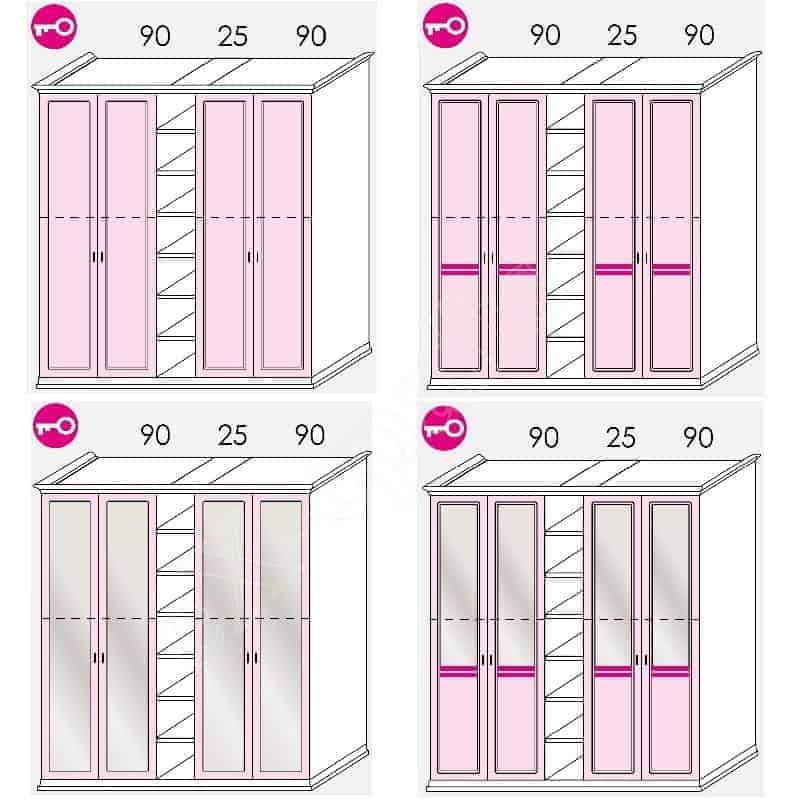 90 25 90

90 25 90

90 25 90

90 25 90