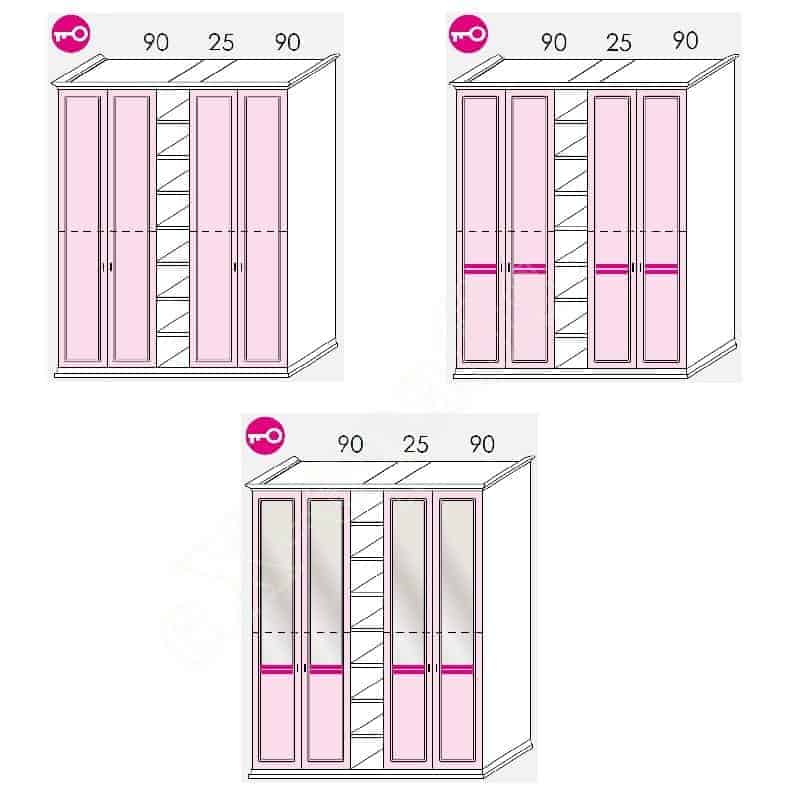 90 25 90

90 25 90

90 25 90