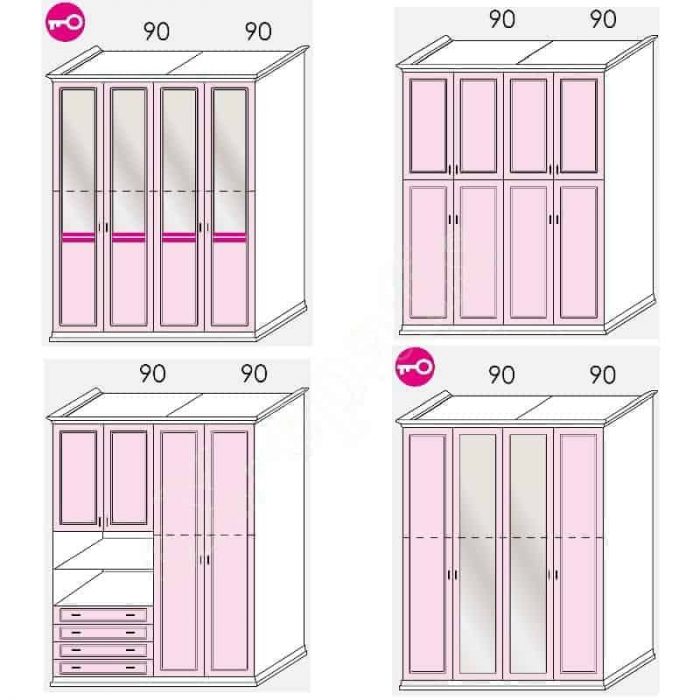 90 90

90 90

90 90

90 90