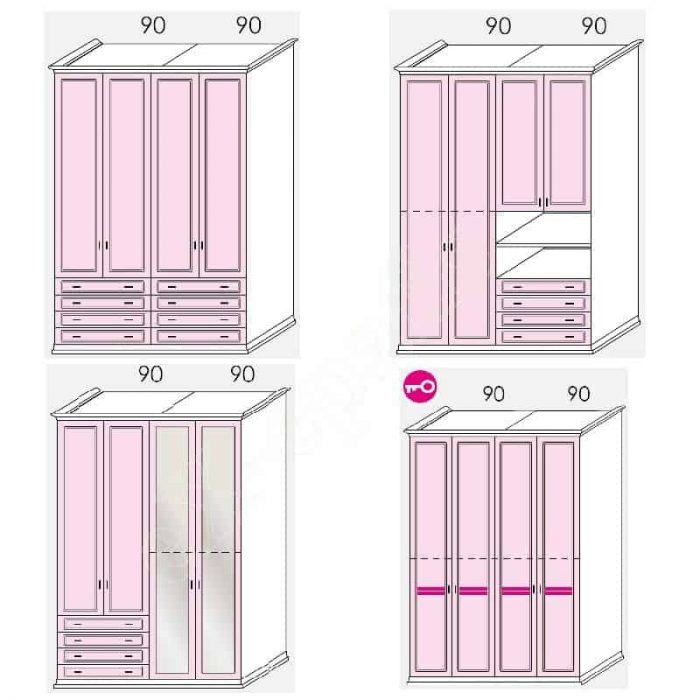 90 90

90 90

90 90

90 90