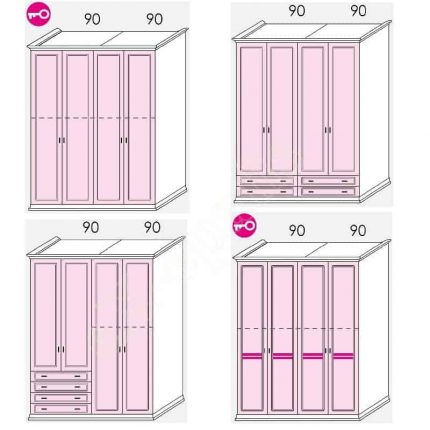 90 90

90 90

90 90

90 90