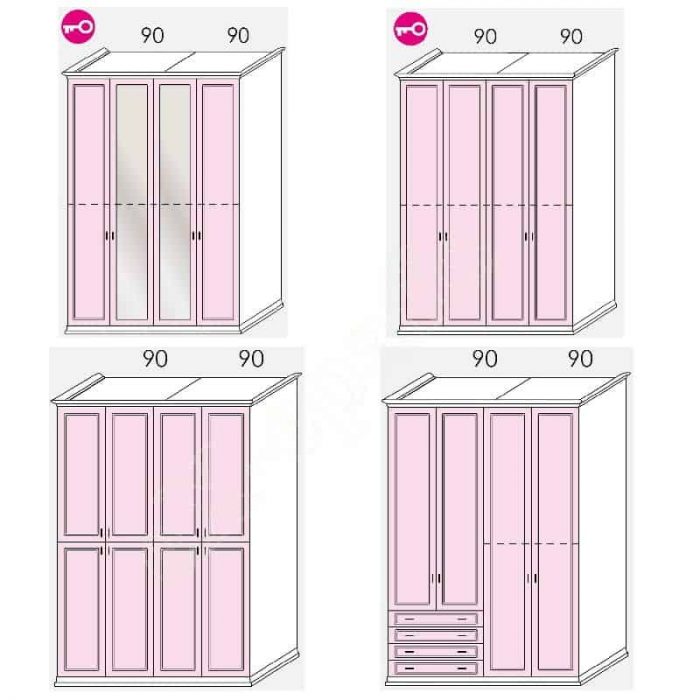 90 90

90 90

90 90

90 90